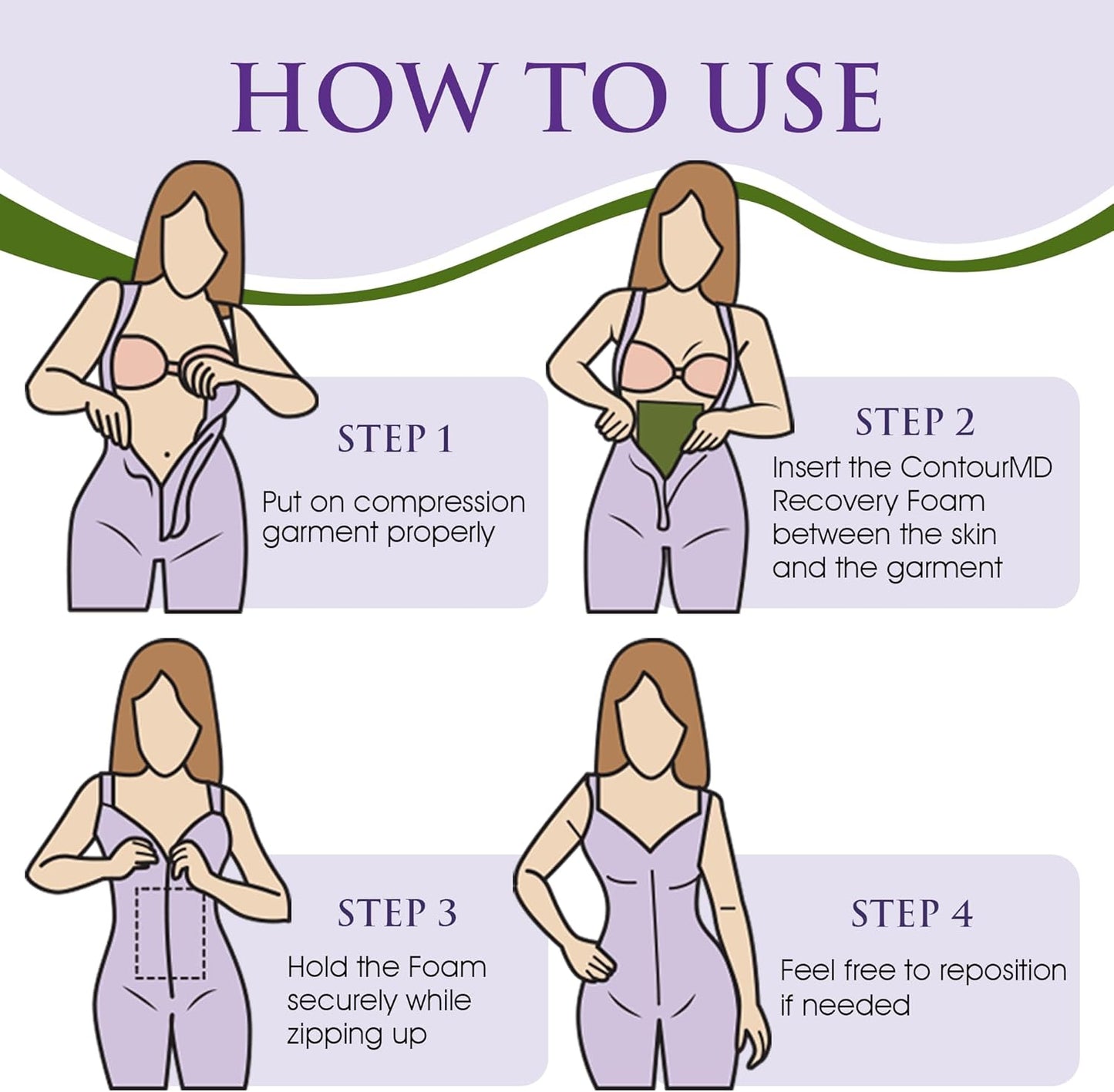 HOW TO USE

STEP 1
Put on compression garment properly

STEP 2
Insert the ContourMD Recovery Foam between the skin and the garment

STEP 3
Hold the Foam securely while zipping up

STEP 4
Feel free to reposition if needed